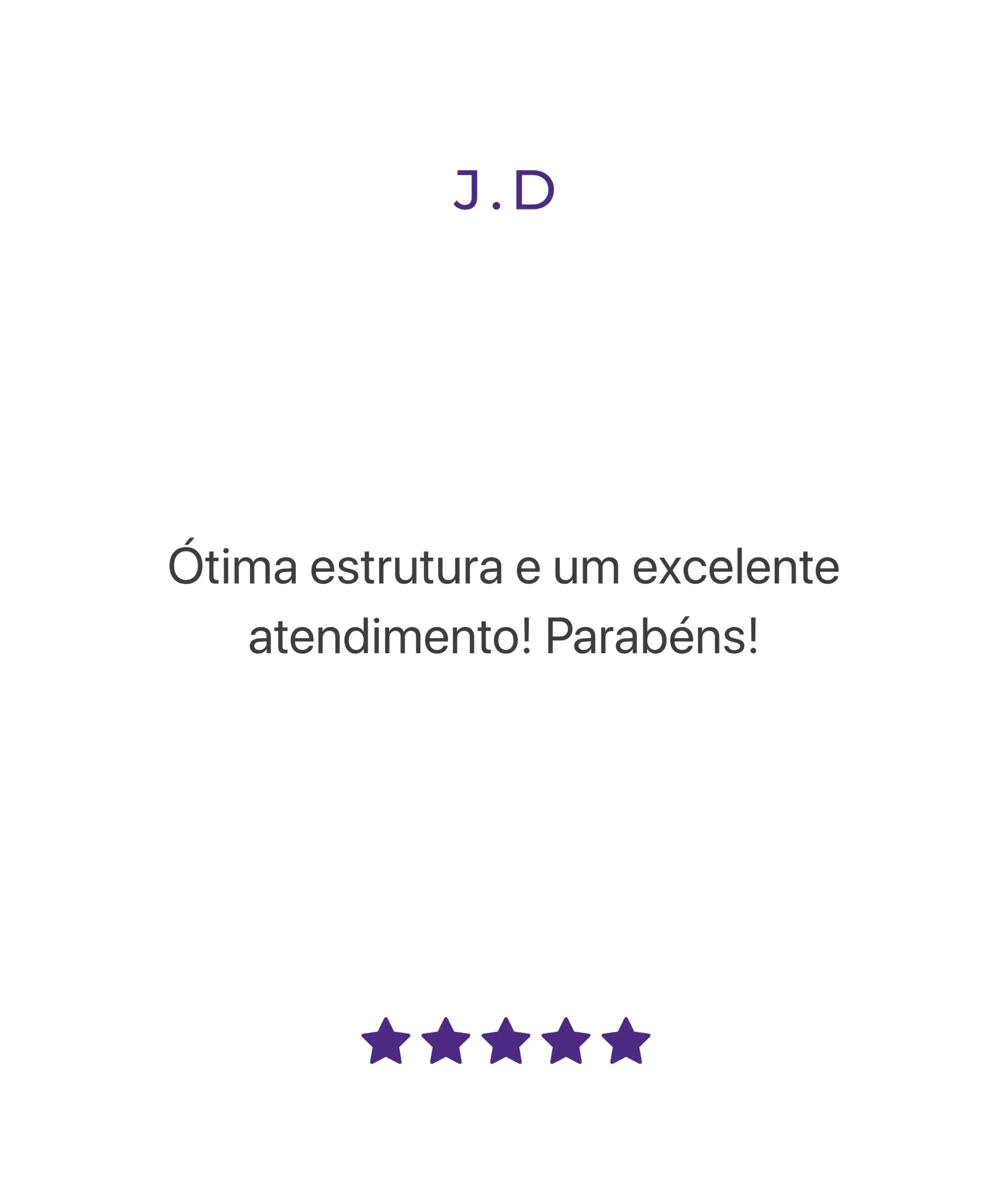 J.D

Ótima estrutura e um excelente atendimento! Parabéns!